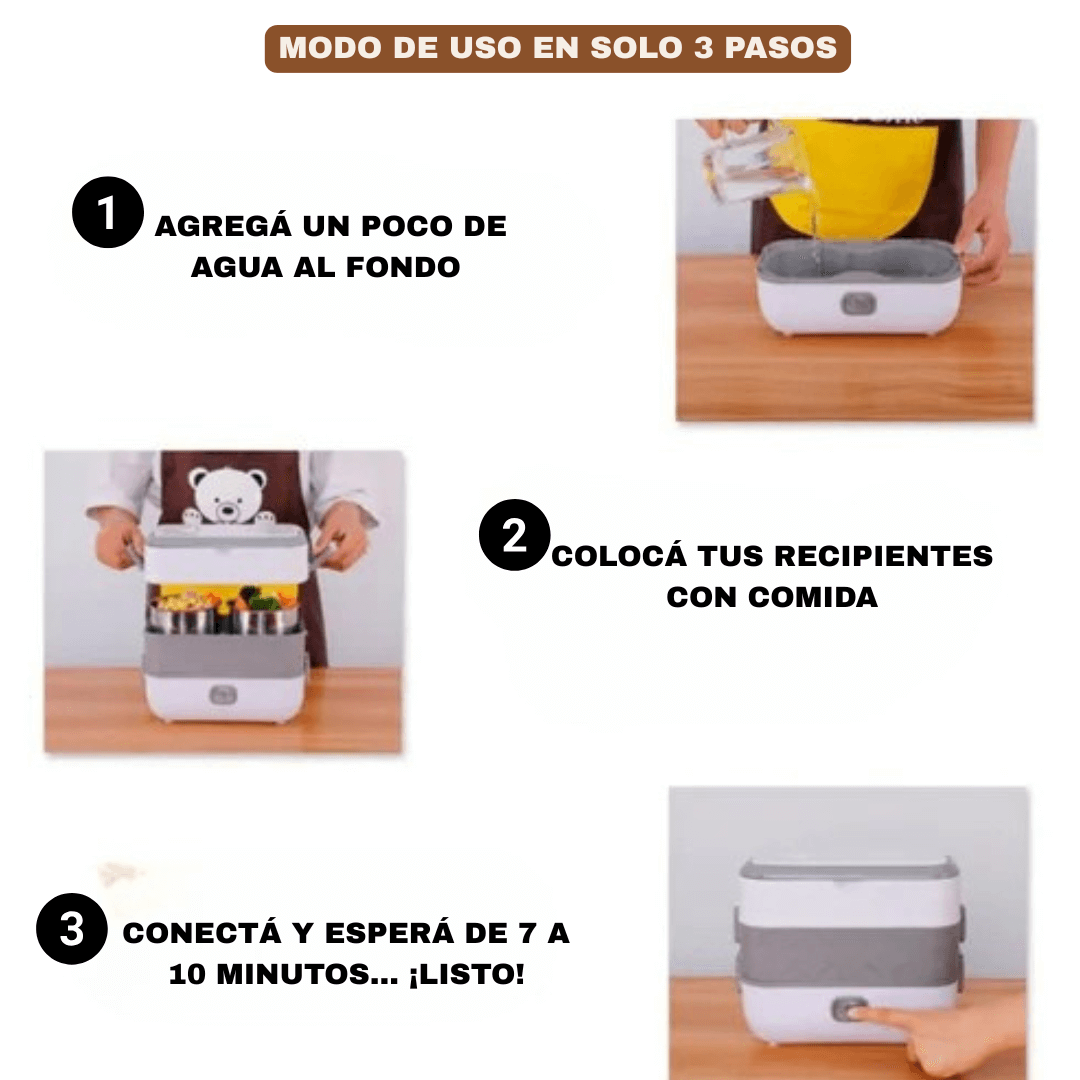 MODO DE USO EN SOLO 3 PASOS

1 AGREGÁ UN POCO DE AGUA AL FONDO

2 COLOCÁ TUS RECIPIENTES CON COMIDA

3 CONECTÁ Y ESPERÁ DE 7 A 10 MINUTOS... ¡LISTO!